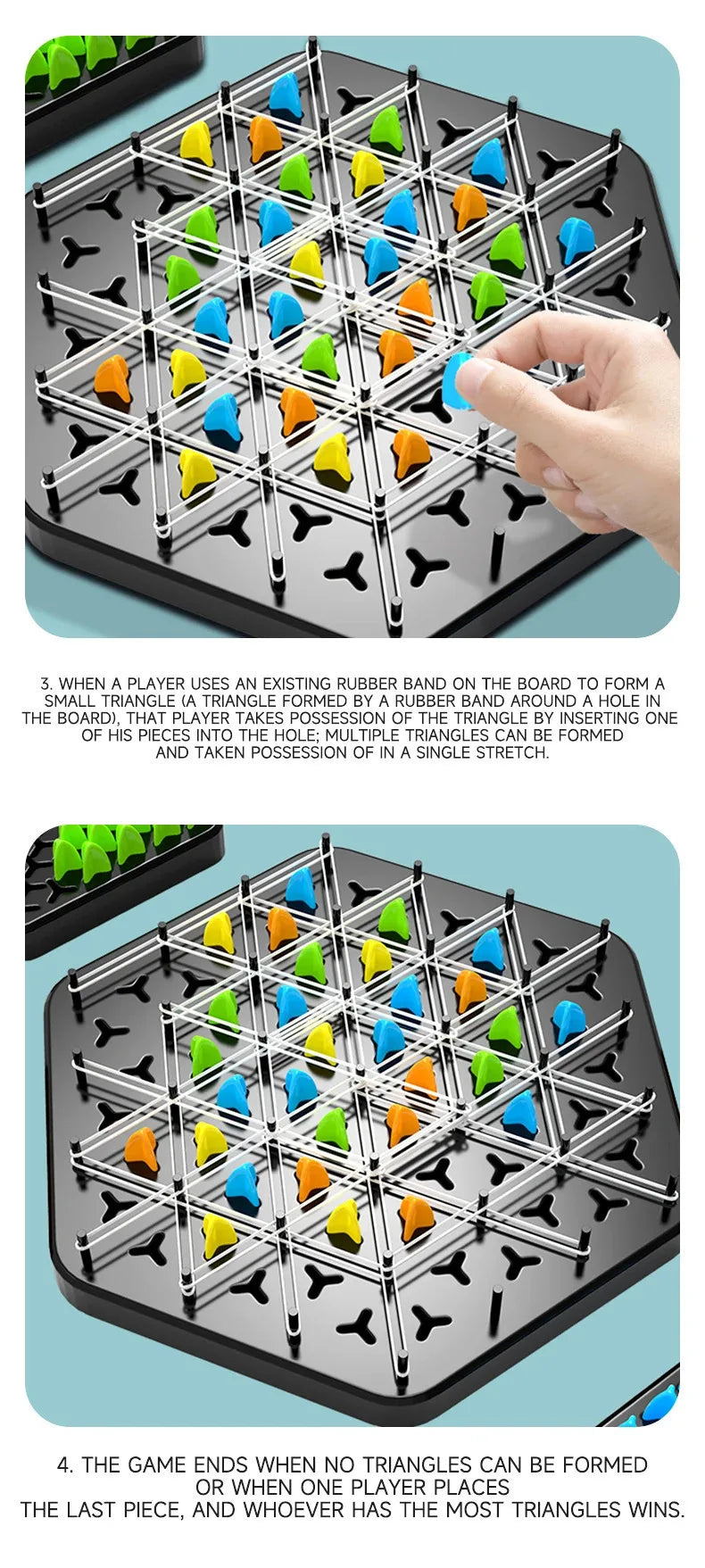 3. WHEN A PLAYER USES AN EXISTING RUBBER BAND ON THE BOARD TO FORM A SMALL TRIANGLE (A TRIANGLE FORMED BY A RUBBER BAND AROUND A HOLE IN THE BOARD), THAT PLAYER TAKES POSSESSION OF THE TRIANGLE BY INSERTING ONE OF HIS PIECES INTO THE HOLE; MULTIPLE TRIANGLES CAN BE FORMED AND TAKEN POSSESSION OF IN A SINGLE STRETCH.

4. THE GAME ENDS WHEN NO TRIANGLES CAN BE FORMED OR WHEN ONE PLAYER PLACES THE LAST PIECE, AND WHOEVER HAS THE MOST TRIANGLES WINS.